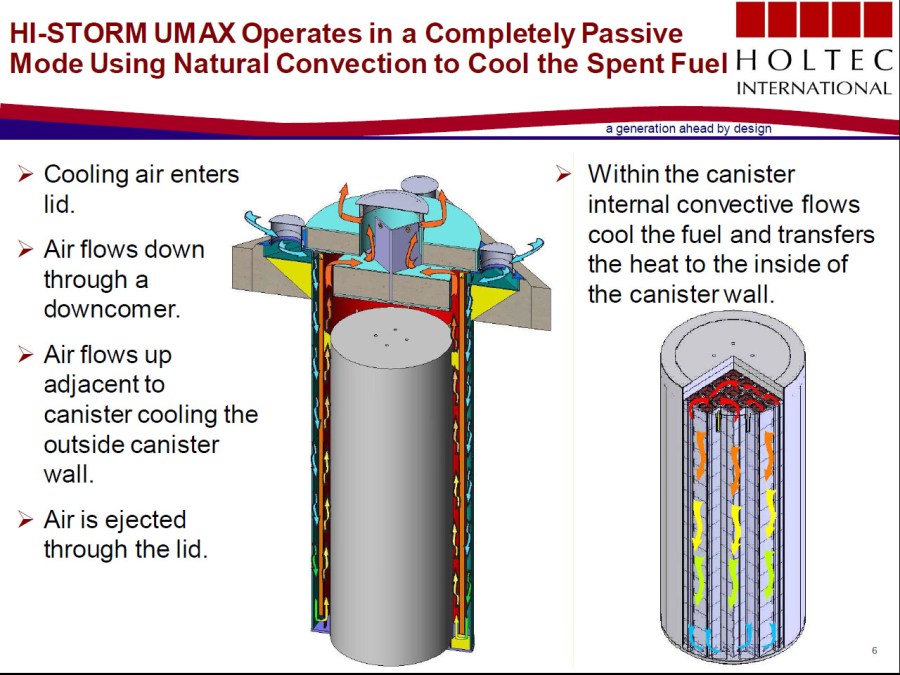 HI-STORM UMAX Operates in a Completely Passive Mode Using Natural Convection to Cool the Spent Fuel

HOLTEC INTERNATIONAL

a generation ahead by design

➢ Cooling air enters lid.

➢ Air flows down through a downcomer.

➢ Air flows up adjacent to canister cooling the outside canister wall.

➢ Air is ejected through the lid.

➢ Within the canister internal convective flows cool the fuel and transfers the heat to the inside of the canister wall.

6